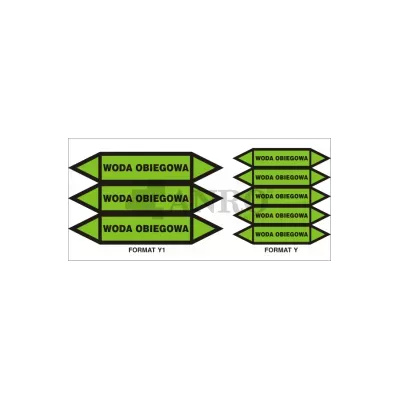 WODA OBIEGOWA

WODA OBIEGOWA

WODA OBIEGOWA

FORMAT Y1

WODA OBIEGOWA

WODA OBIEGOWA

WODA OBIEGOWA

WODA OBIEGOWA

WODA OBIEGOWA

FORMAT Y

ANRO