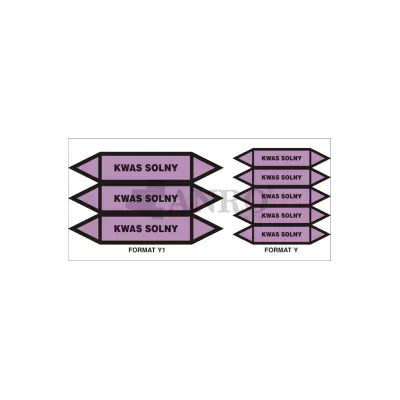 KWAS SOLNY

KWAS SOLNY

KWAS SOLNY

FORMAT Y1

KWAS SOLNY

KWAS SOLNY

KWAS SOLNY

KWAS SOLNY

KWAS SOLNY

FORMAT Y

ANRO